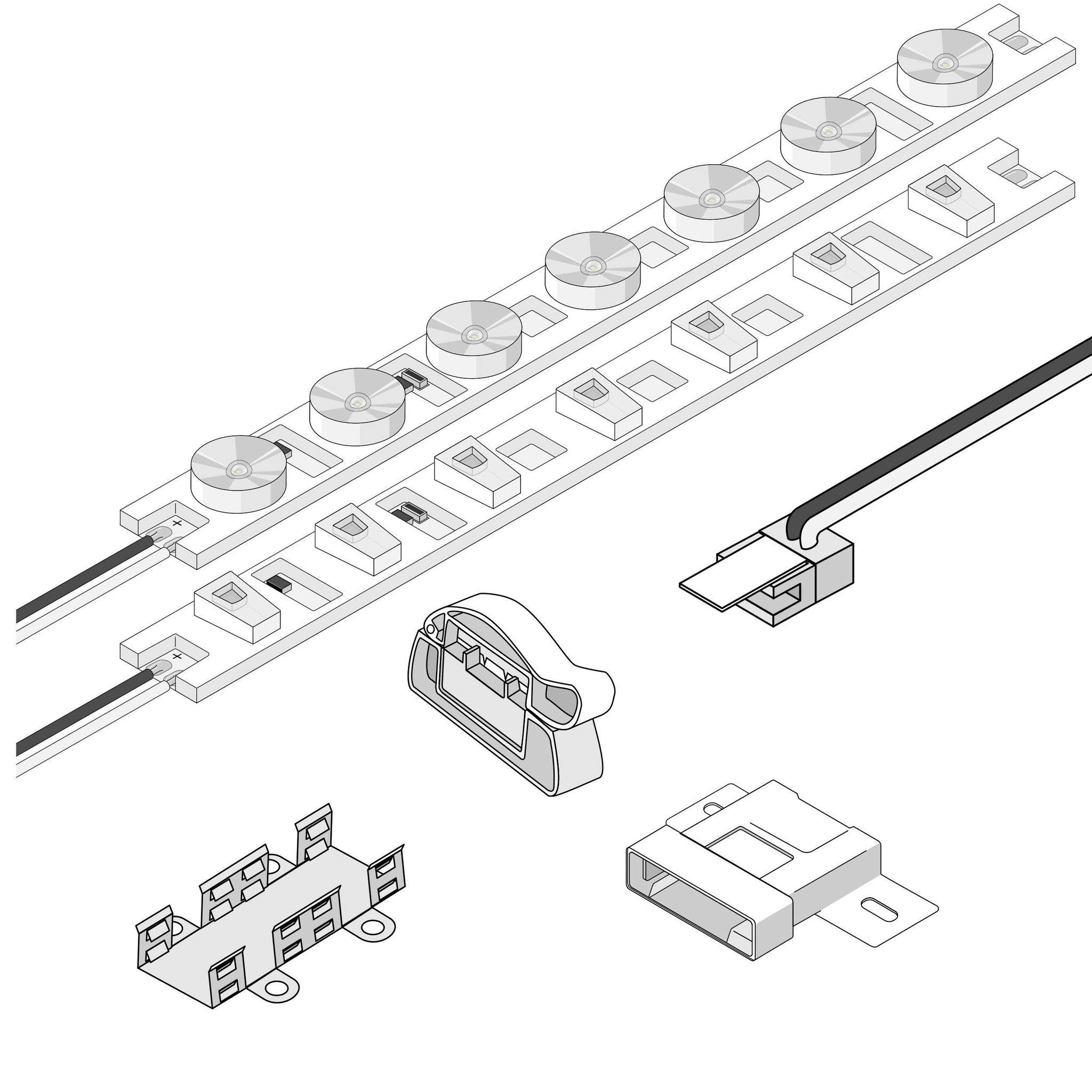 +

+